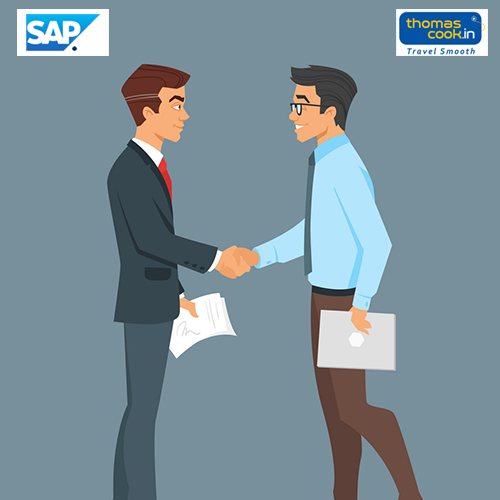 SAP

thomas cook.in
Travel Smooth