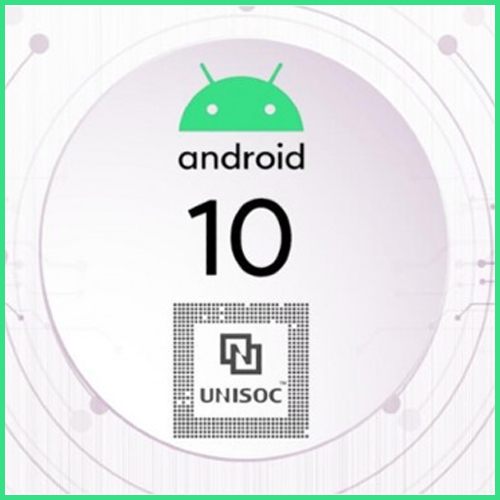 android
10
UNISOC™