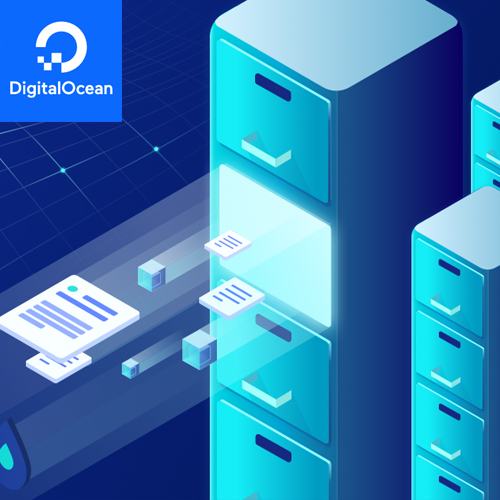 DigitalOcean