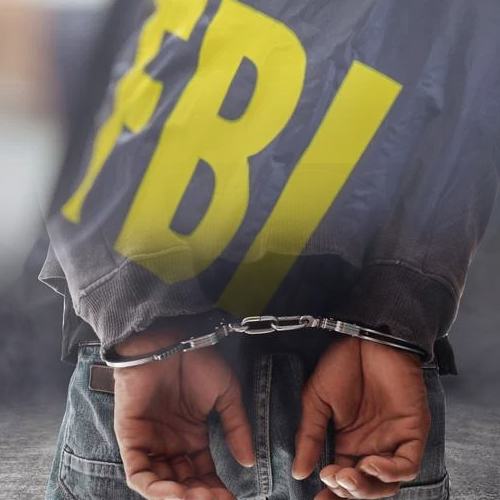 FBI