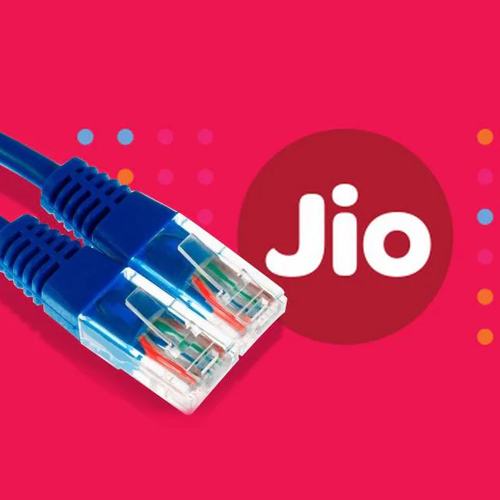 Jio