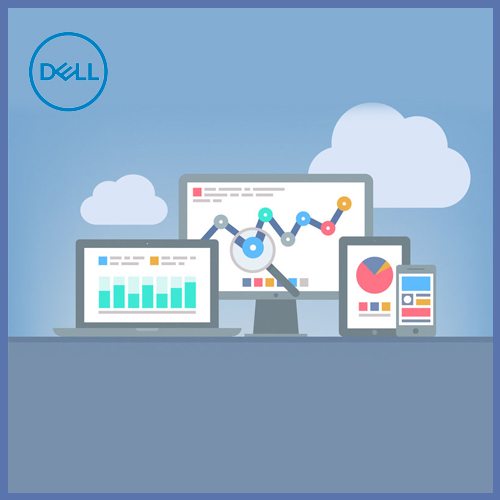 DELL