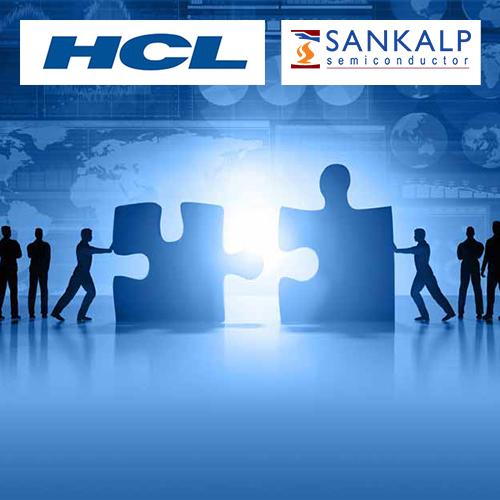 HCL

SANKALP
semiconductor