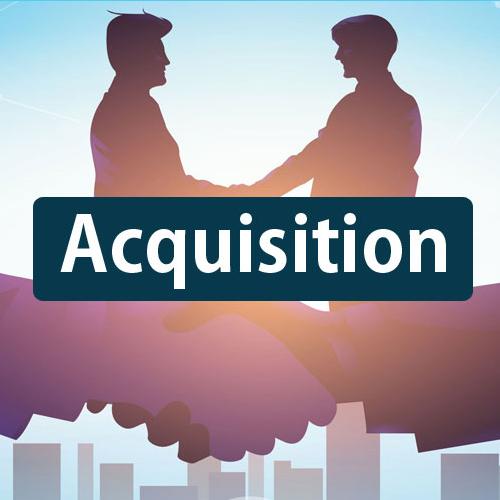 Acquisition