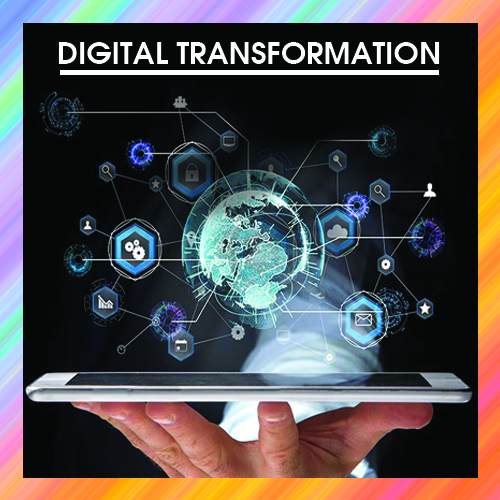 DIGITAL TRANSFORMATION