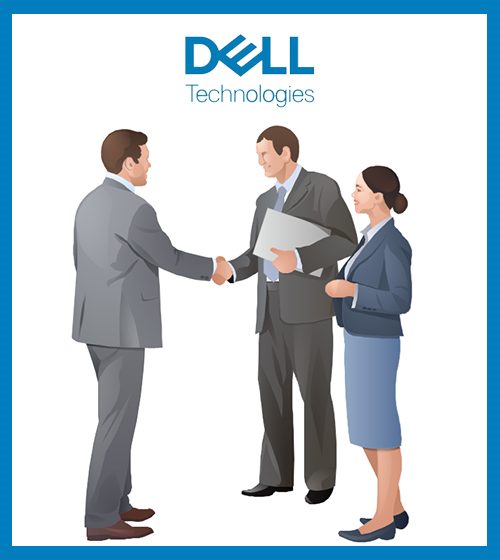 DELL
Technologies