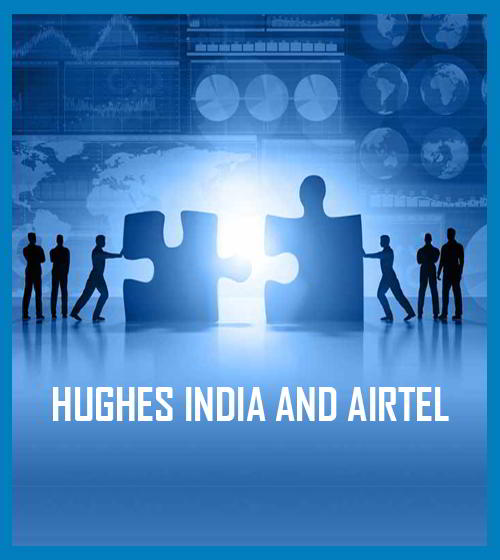 HUGHES INDIA AND AIRTEL