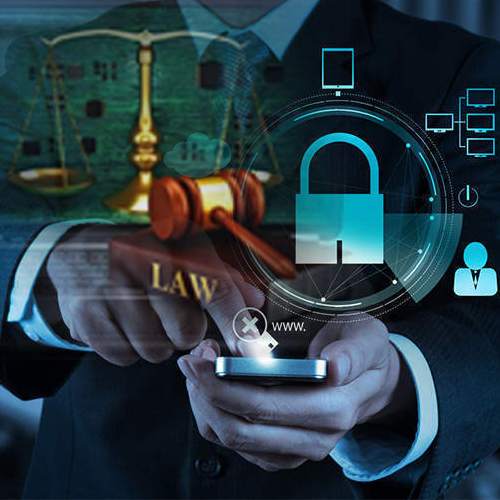 LAW

www.