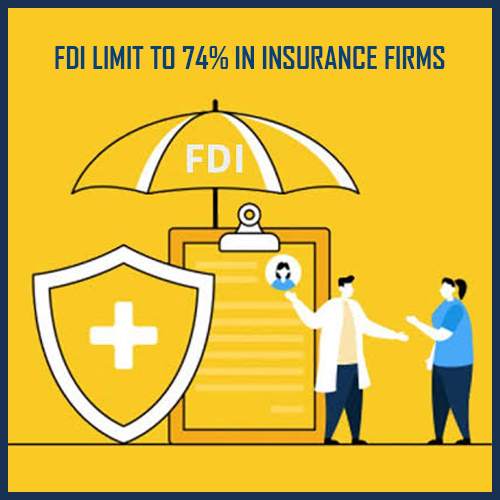 FDI LIMIT TO 74% IN INSURANCE FIRMS

FDI