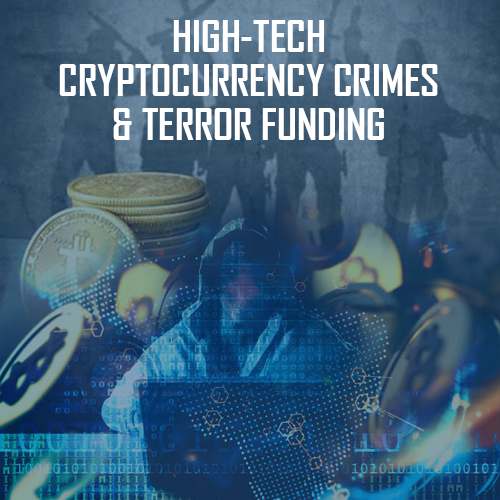 HIGH-TECH
CRYPTOCURRENCY CRIMES
& TERROR FUNDING