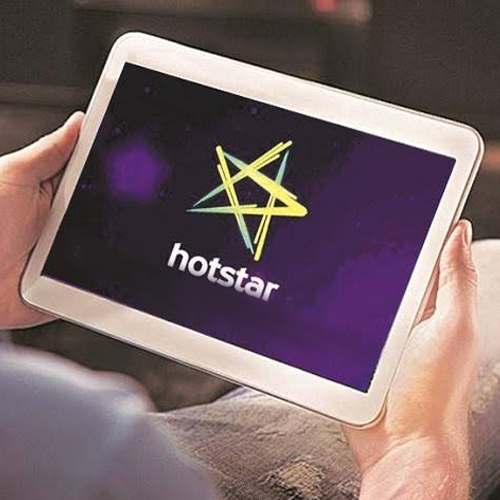 hotstar