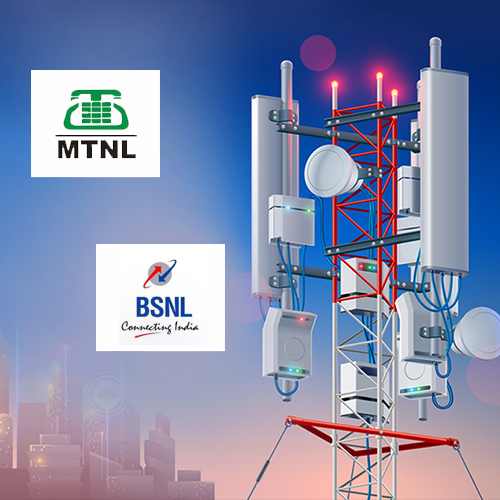 MTNL

BSNL
Connecting India