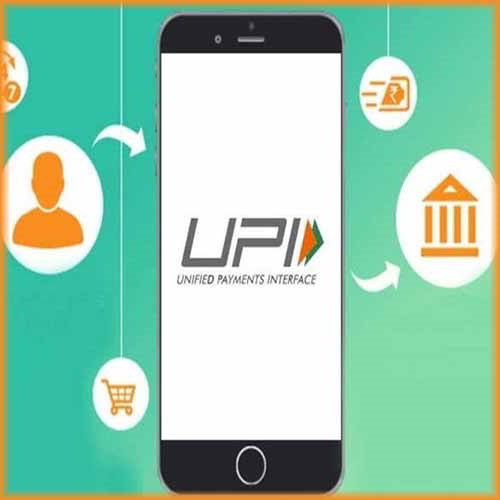 UPI
UNIFIED PAYMENTS INTERFACE