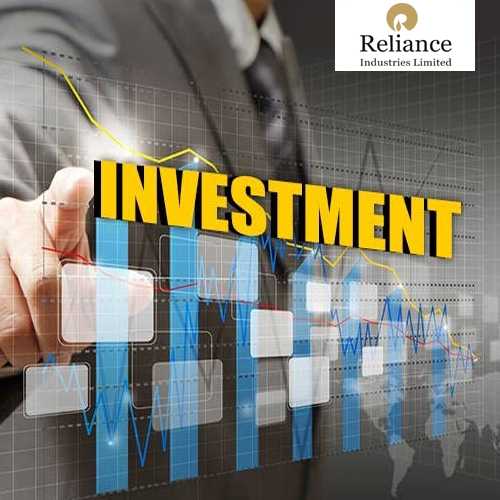 Reliance
Industries Limited

INVESTMENT