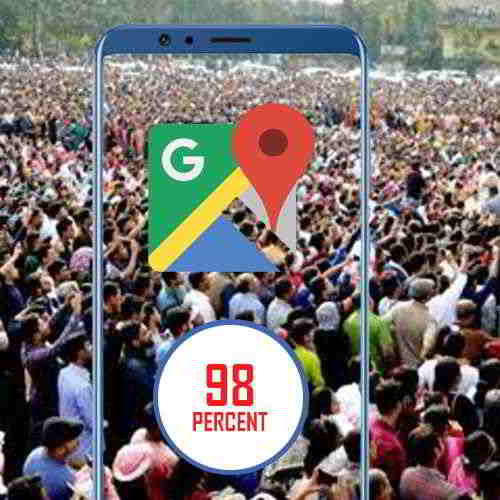 G

98
PERCENT