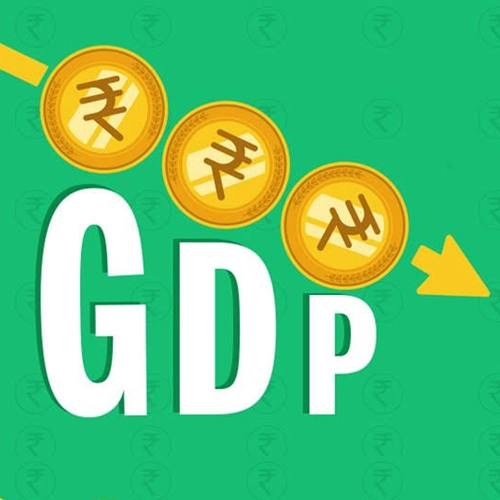 ₹ ₹ ₹
GDP