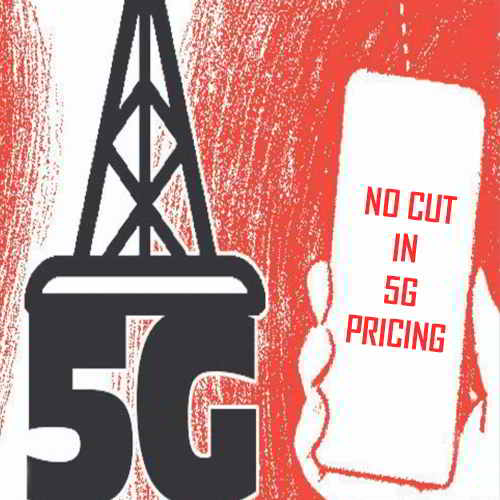 5G

NO CUT
IN
5G
PRICING