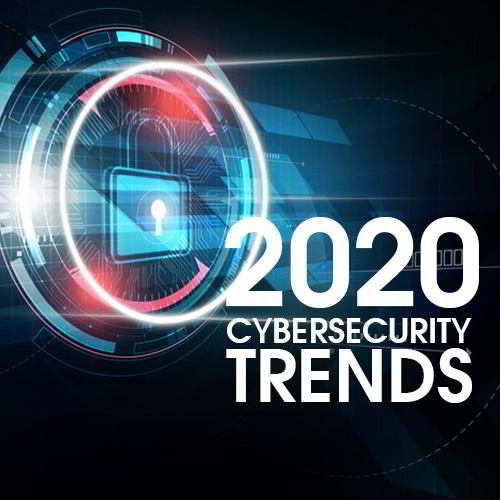 2020
CYBERSECURITY
TRENDS