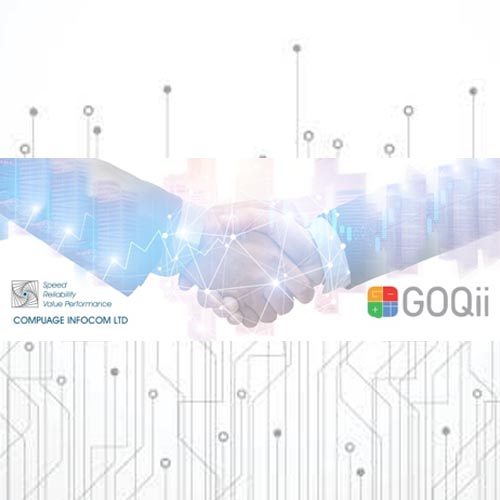 Speed
Reliability
Value Performance

COMPUAGE INFOCOM LTD

GOQii