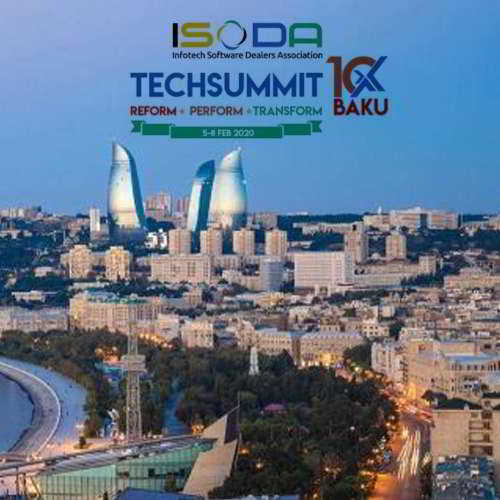 ISODA
Infotech Software Dealers Association
TECHSUMMIT 10X BAKU
REFORM + PERFORM + TRANSFORM
5-8 FEB 2020