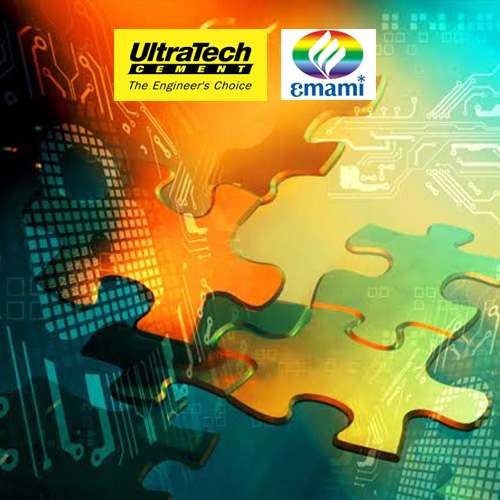 UltraTech
CEMENT
The Engineer's Choice

emami*