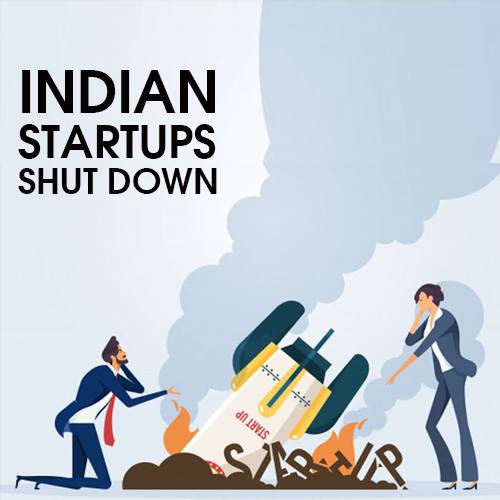 INDIAN
STARTUPS
SHUT DOWN

START UP

START-UP