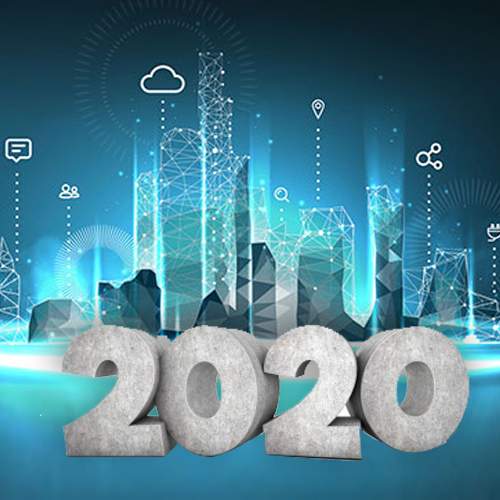 2020