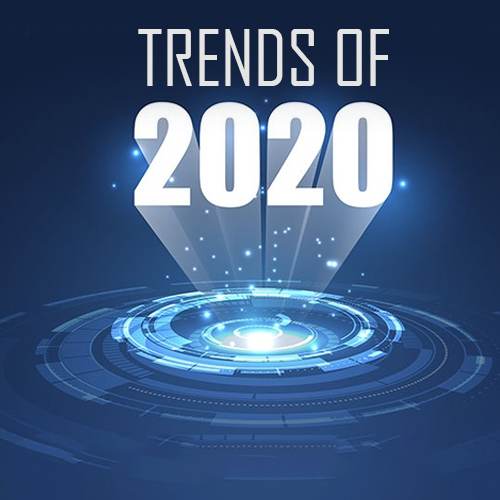 TRENDS OF
2020