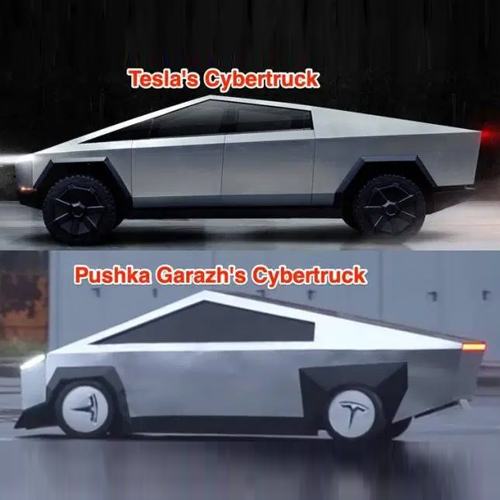 Tesla's Cybertruck

Pushka Garazh's Cybertruck