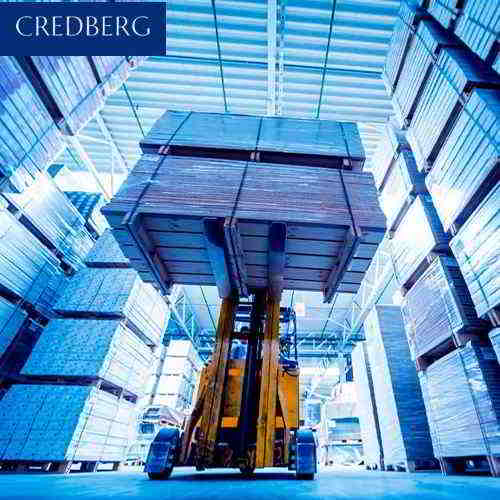 CREDBERG