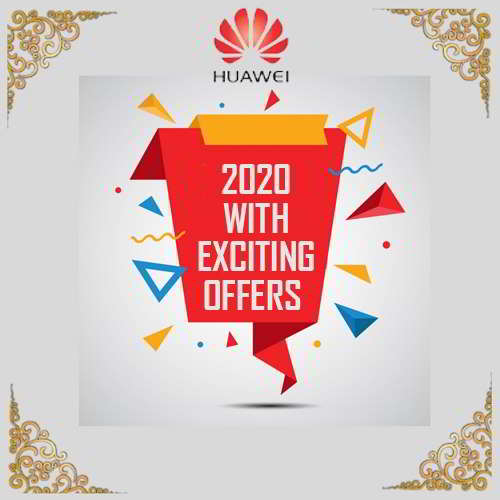 HUAWEI

2020
WITH
EXCITING
OFFERS