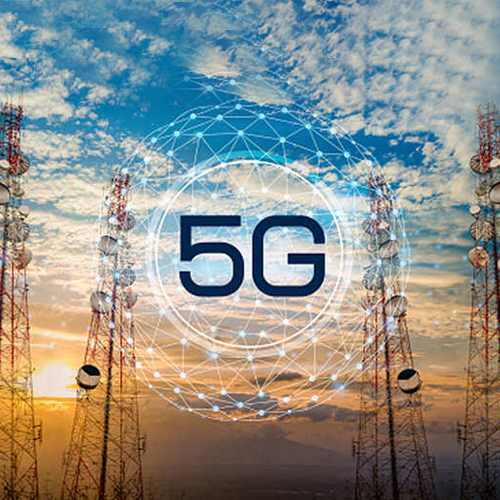 5G