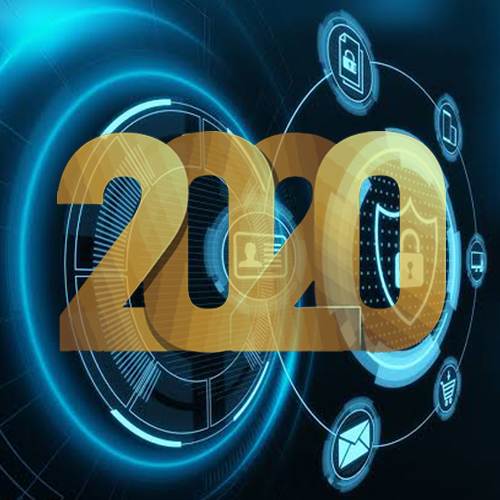 2020