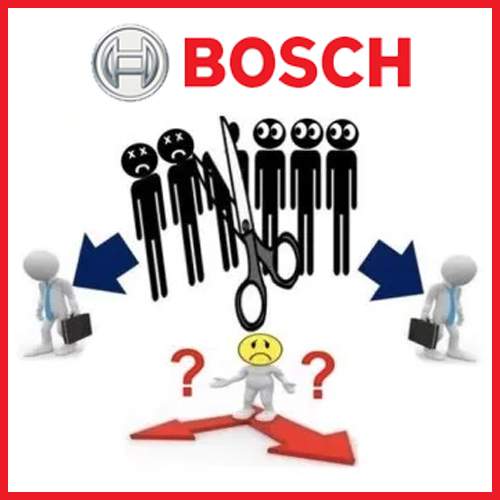 BOSCH

?

?