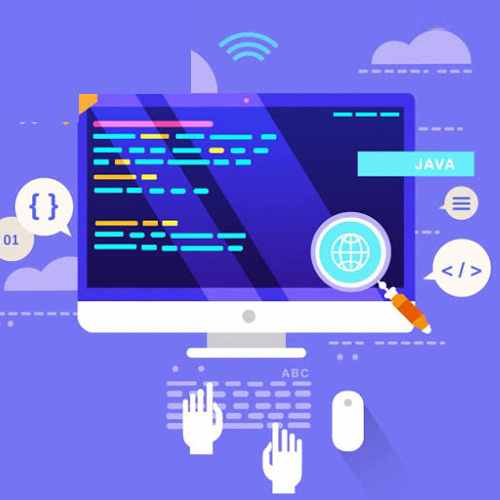 JAVA

{ }

01

</>

ABC