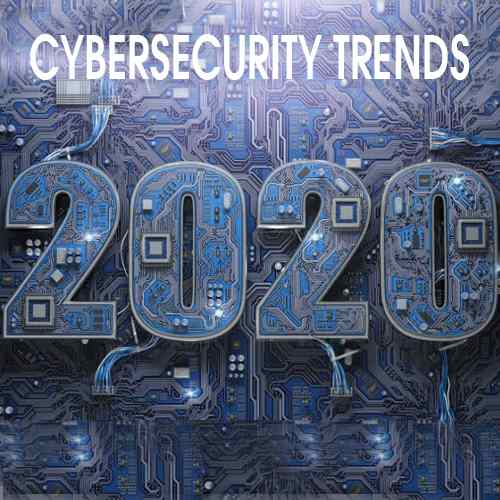 CYBERSECURITY TRENDS

2020