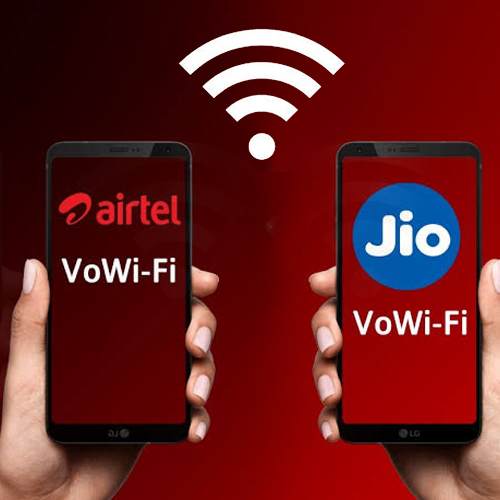 airtel
VoWi-Fi

LG

Jio
VoWi-Fi

LG