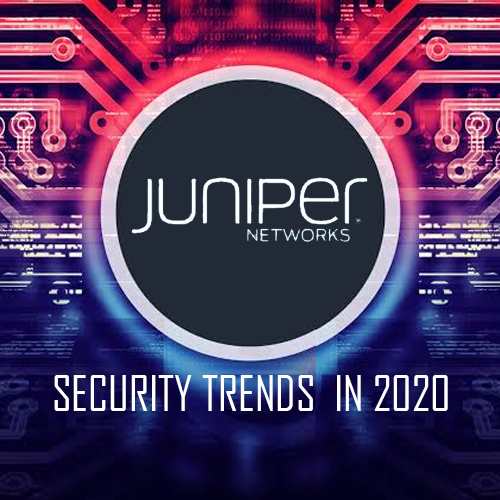 JUNIPer
NETWORKS

SECURITY TRENDS IN 2020