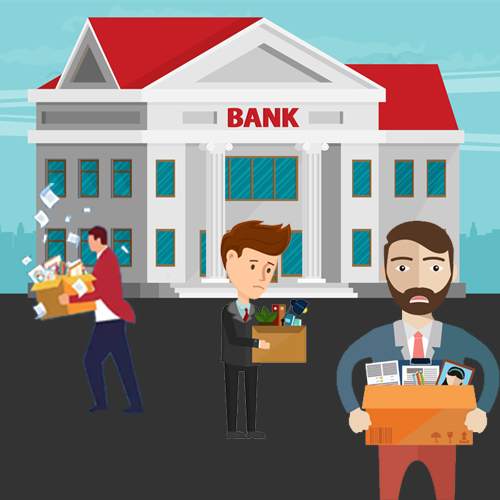 BANK