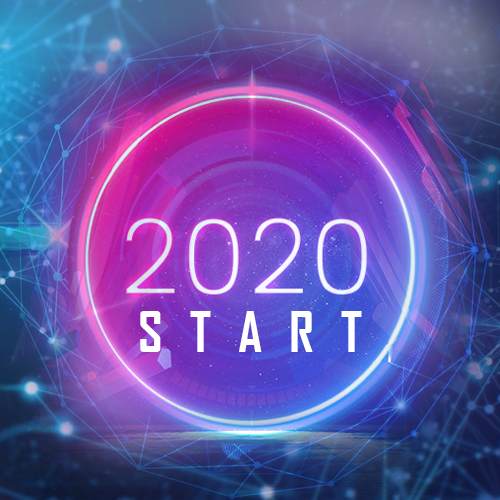 2020
START