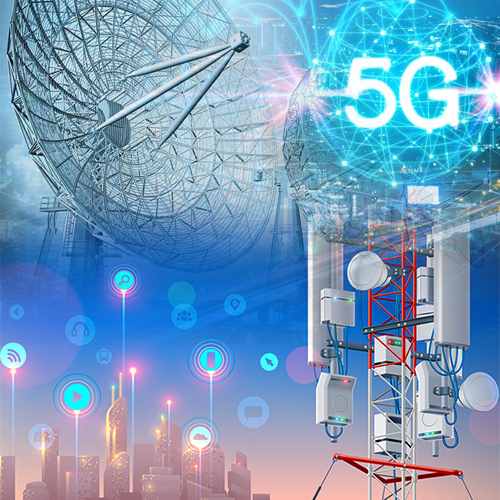 5G