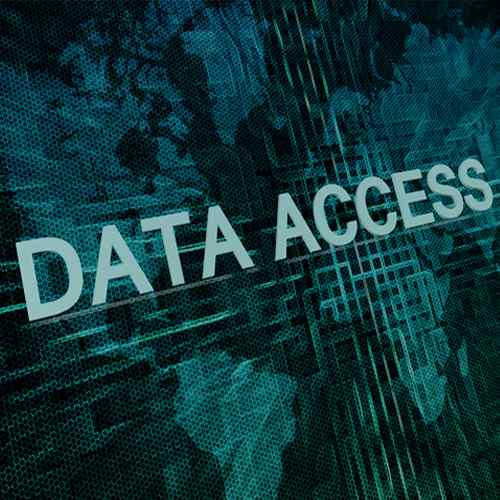 DATA ACCESS