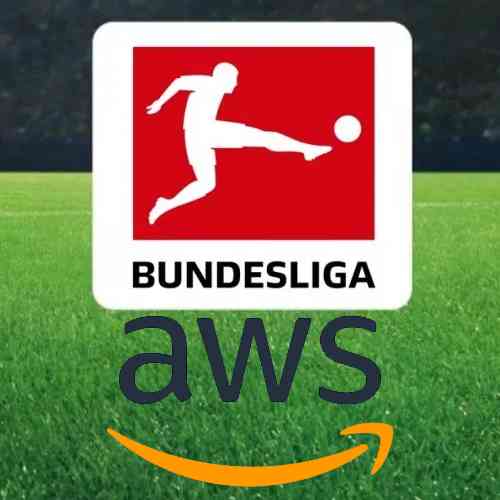 BUNDESLIGA

aws