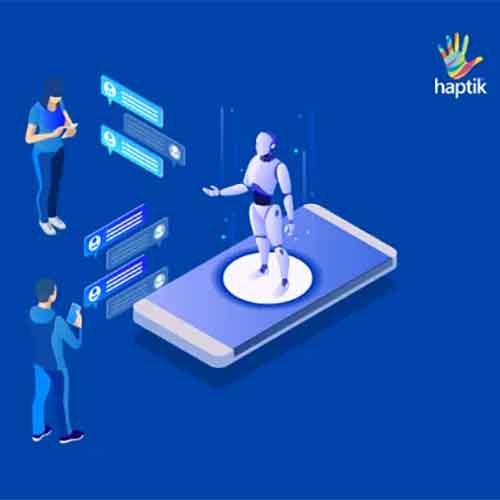 haptik