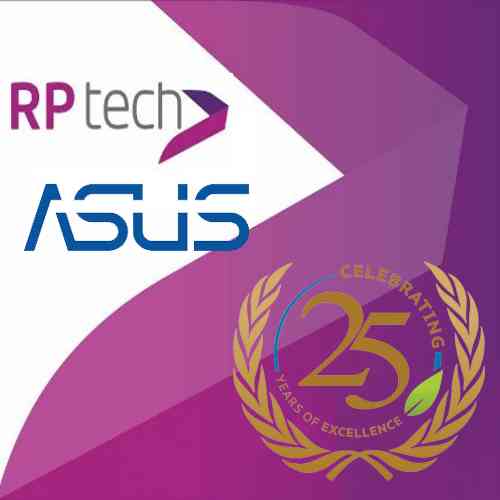 RP tech

ASUS

CELEBRATING
25
YEARS OF EXCELLENCE