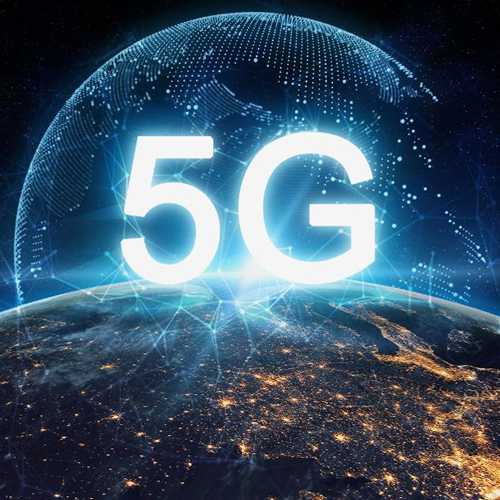 5G