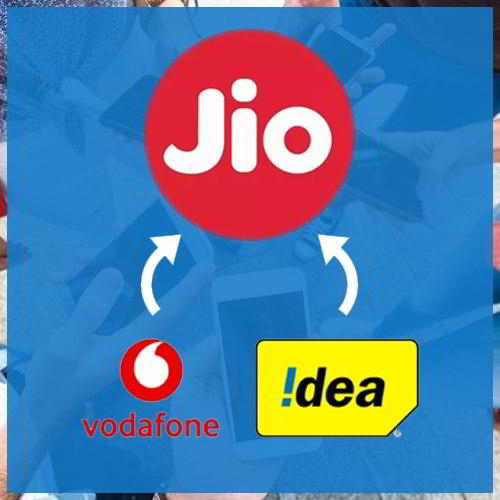 Jio

vodafone

!dea