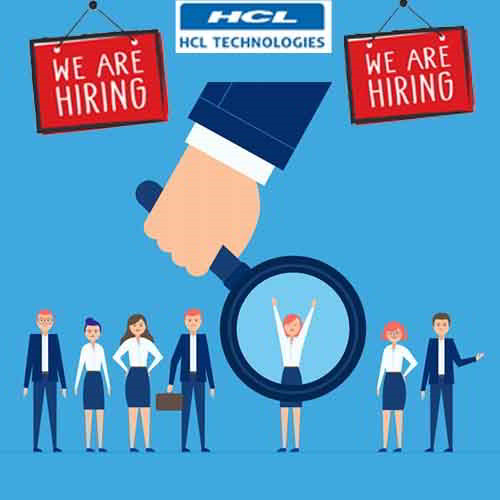 WE ARE HIRING

HCL
HCL TECHNOLOGIES

WE ARE HIRING