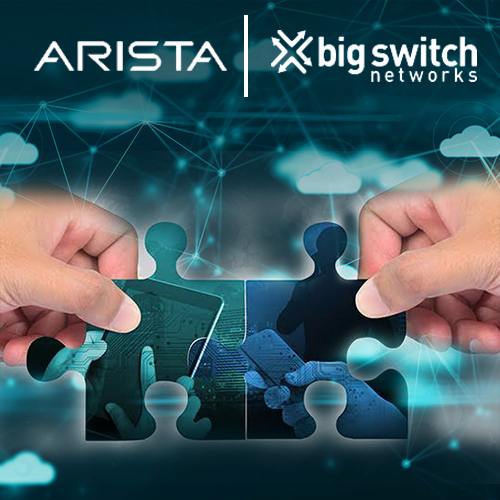 ARISTA

big switch
networks