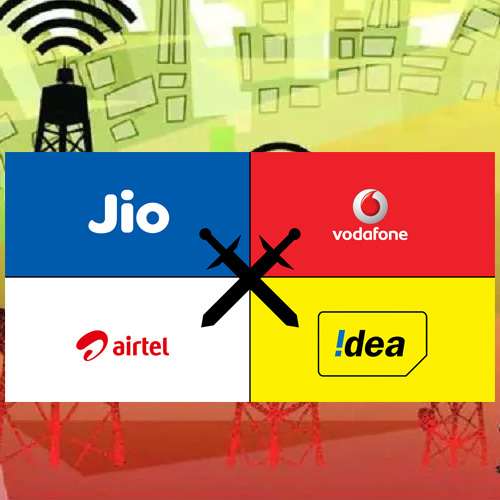 Jio

vodafone

airtel

!dea